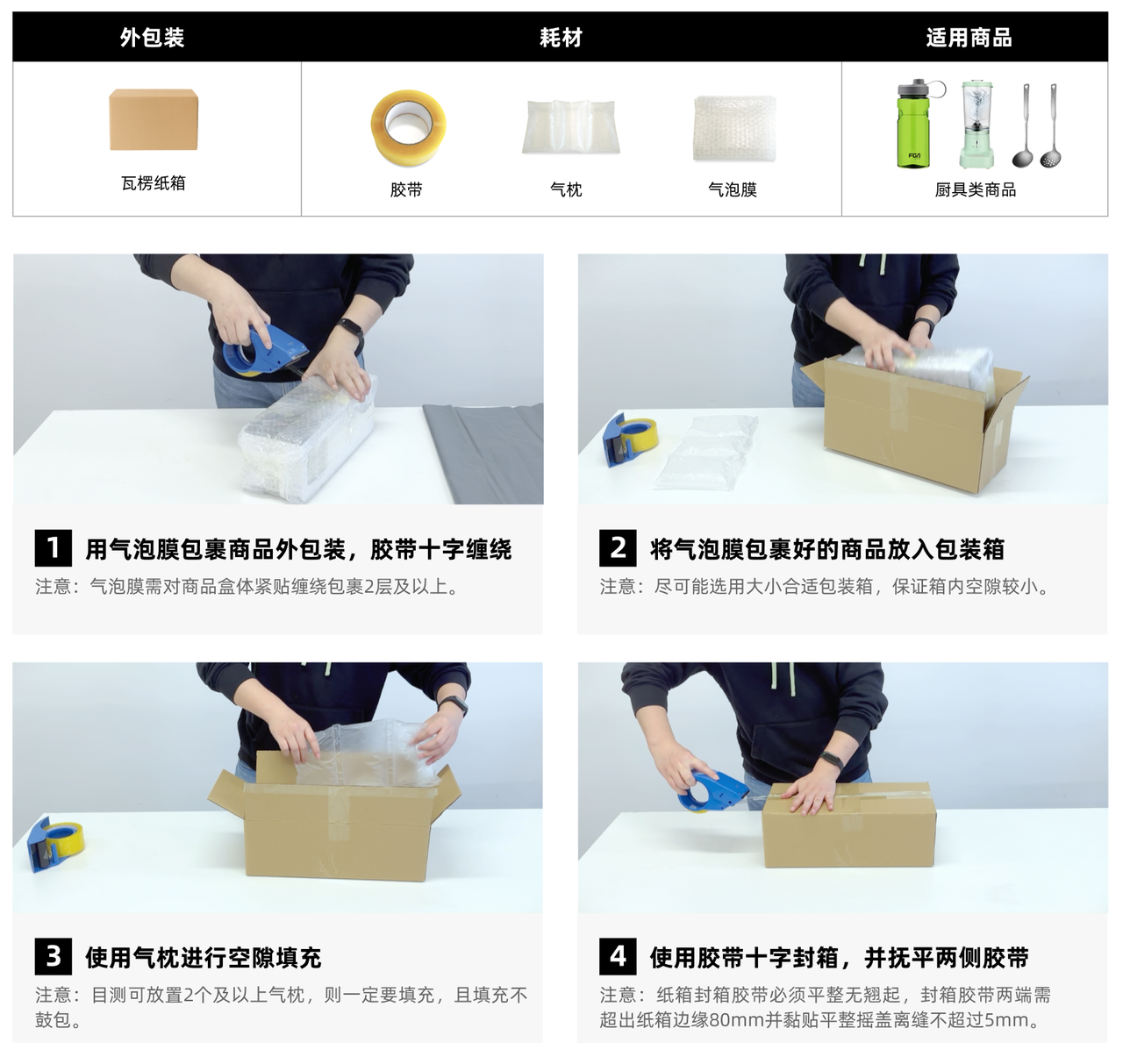 | 外包装 | 耗材 | | | 适用商品 |
|---|---|---|---|---|
| 瓦楞纸箱 | 胶带 | 气枕 | 气泡膜 | 厨具类商品 |

FGA

1 用气泡膜包裹商品外包装，胶带十字缠绕
注意：气泡膜需对商品盒体紧贴缠绕包裹2层及以上。

2 将气泡膜包裹好的商品放入包装箱
注意：尽可能选用大小合适包装箱，保证箱内空隙较小。

3 使用气枕进行空隙填充
注意：目测可放置2个及以上气枕，则一定要填充，且填充不鼓包。

4 使用胶带十字封箱，并抚平两侧胶带
注意：纸箱封箱胶带必须平整无翘起，封箱胶带两端需超出纸箱边缘80mm并黏贴平整摇盖离缝不超过5mm。